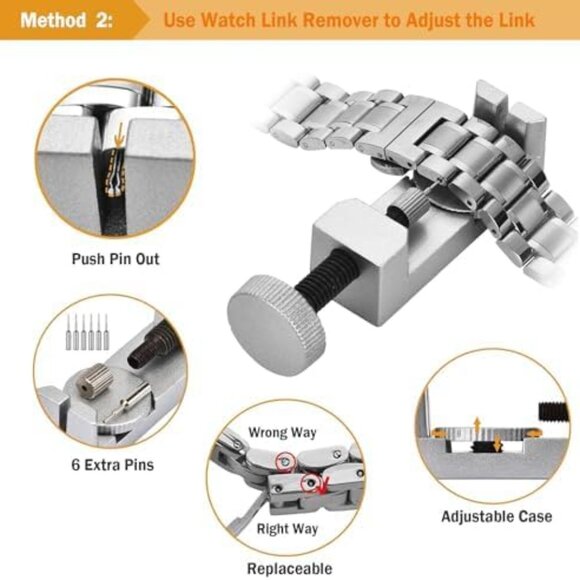 Method 2: Use Watch Link Remover to Adjust the Link

Push Pin Out

6 Extra Pins

Wrong Way

Right Way

Replaceable

Adjustable Case